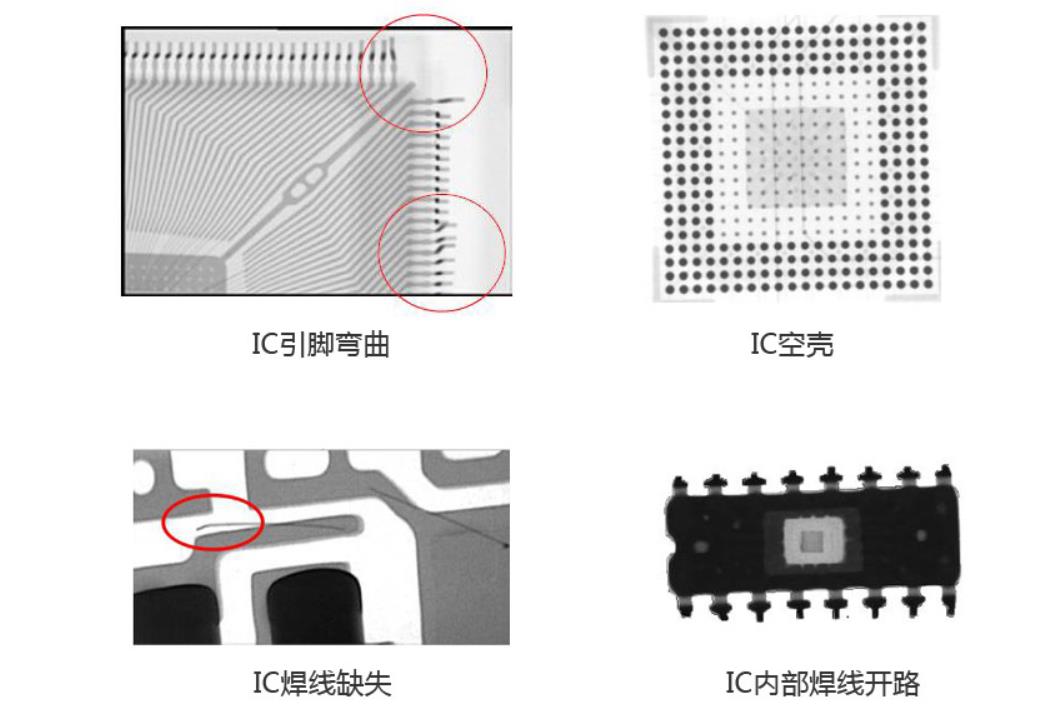 IC引脚弯曲

IC空壳

IC焊线缺失

IC内部焊线开路